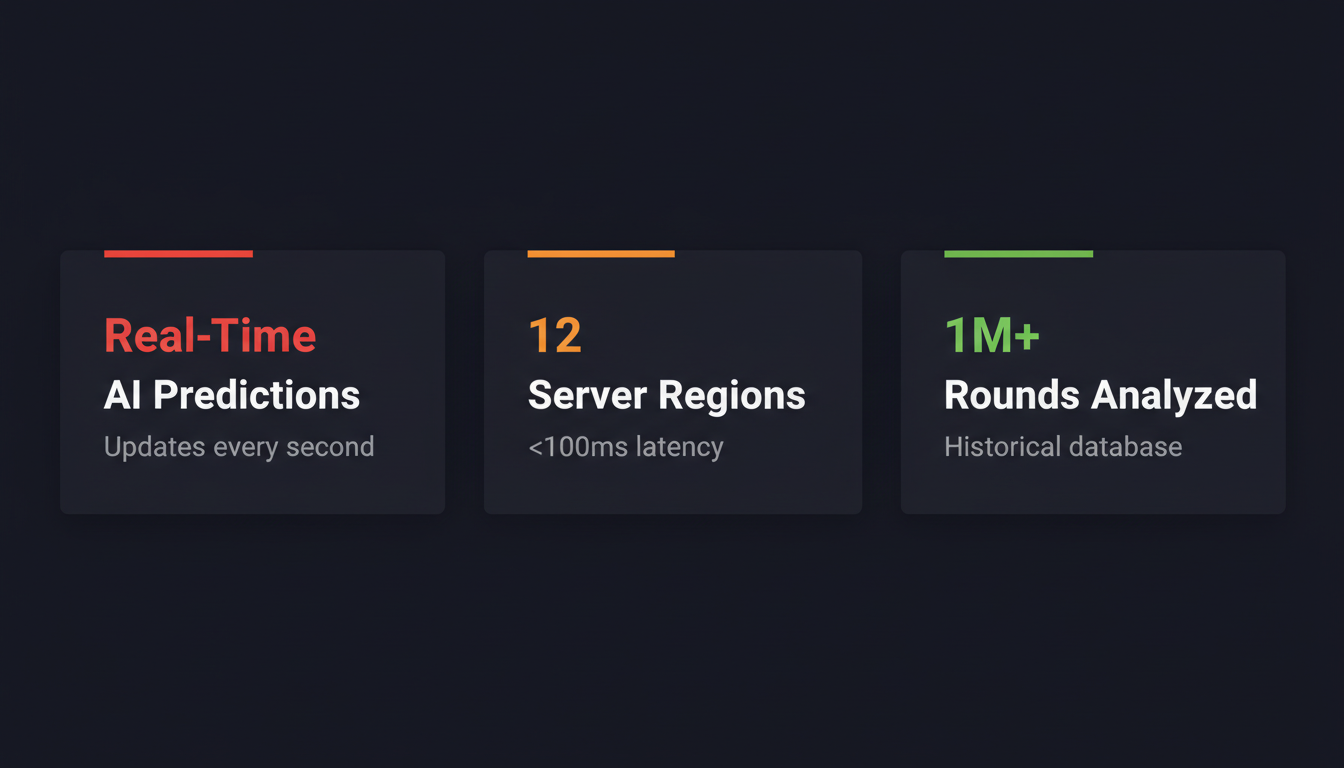 Real-Time
AI Predictions
Updates every second

12
Server Regions
<100ms latency

1M+
Rounds Analyzed
Historical database